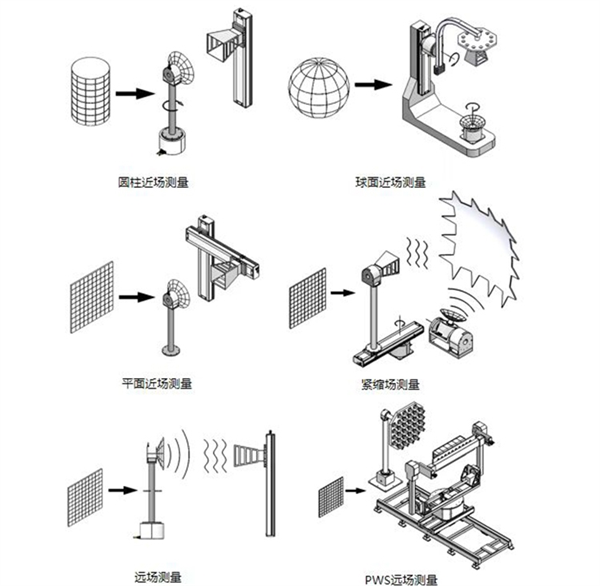 圆柱近场测量

球面近场测量

平面近场测量

紧缩场测量

远场测量

PWS远场测量